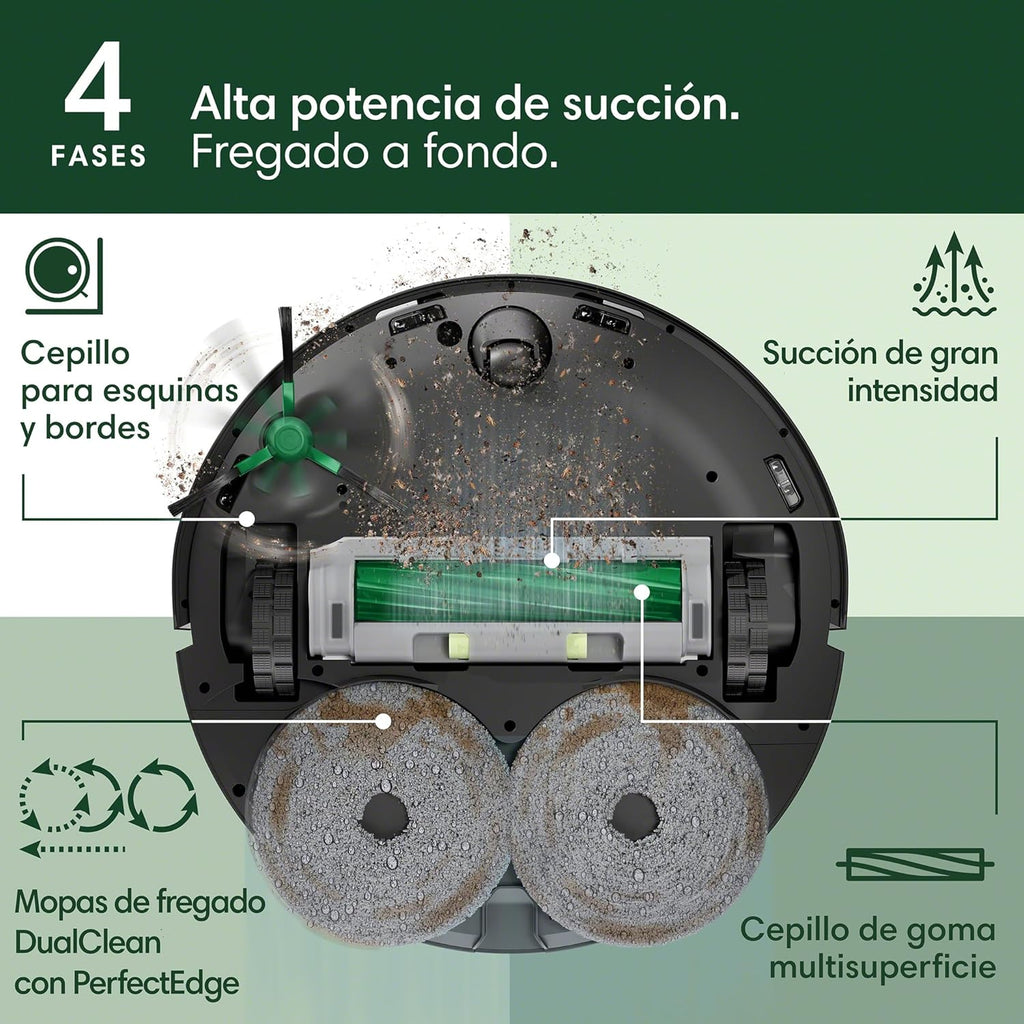 4
FASES

Alta potencia de succión.
Fregado a fondo.

Cepillo para esquinas y bordes

Succión de gran intensidad

Mopas de fregado DualClean con PerfectEdge

Cepillo de goma multisuperficie